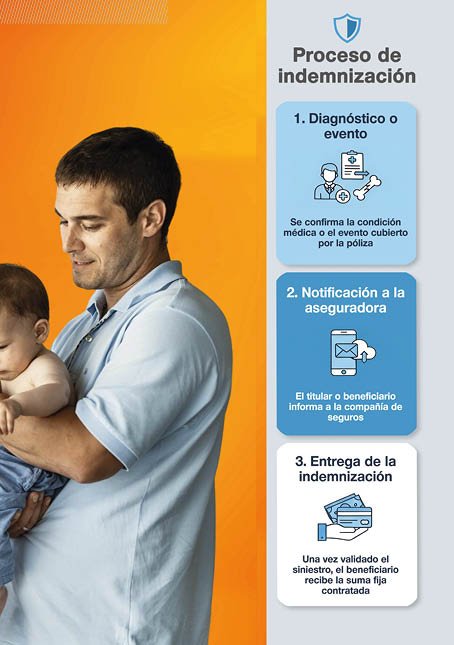 Proceso de indemnización

1. Diagnóstico o evento

Se confirma la condición médica o el evento cubierto por la póliza

2. Notificación a la aseguradora

El titular o beneficiario informa a la compañía de seguros

3. Entrega de la indemnización

Una vez validado el siniestro, el beneficiario recibe la suma fija contratada